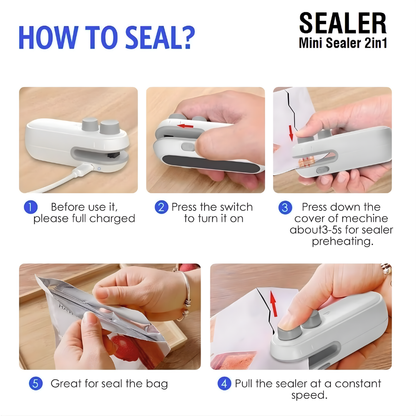 HOW TO SEAL?

SEALER
Mini Sealer 2in1

1 Before use it, please full charged

2 Press the switch to turn it on

3 Press down the cover of mechine about3-5s for sealer preheating.

5 Great for seal the bag

4 Pull the sealer at a constant speed.