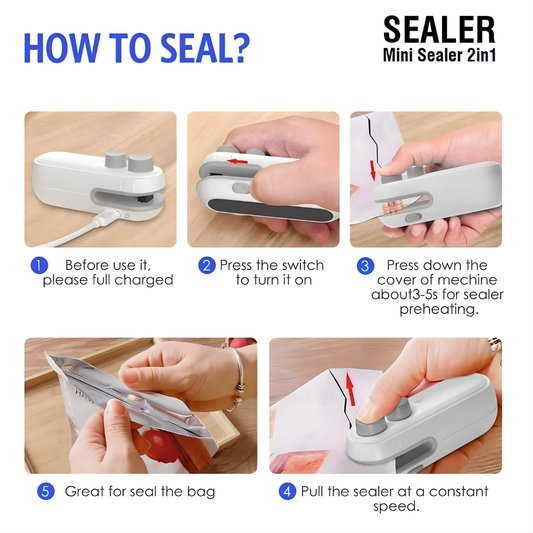 HOW TO SEAL?

SEALER
Mini Sealer 2in1

1 Before use it, please full charged

2 Press the switch to turn it on

3 Press down the cover of mechine about3-5s for sealer preheating.

5 Great for seal the bag

4 Pull the sealer at a constant speed.